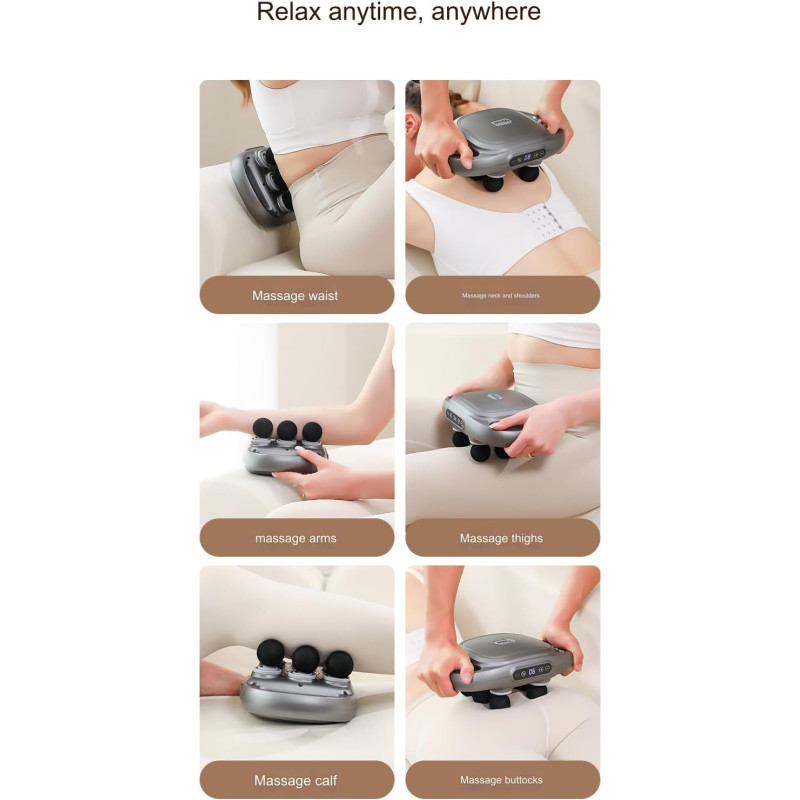 Relax anytime, anywhere

Massage waist

Massage neck and shoulders

massage arms

Massage thighs

Massage calf

Massage buttocks