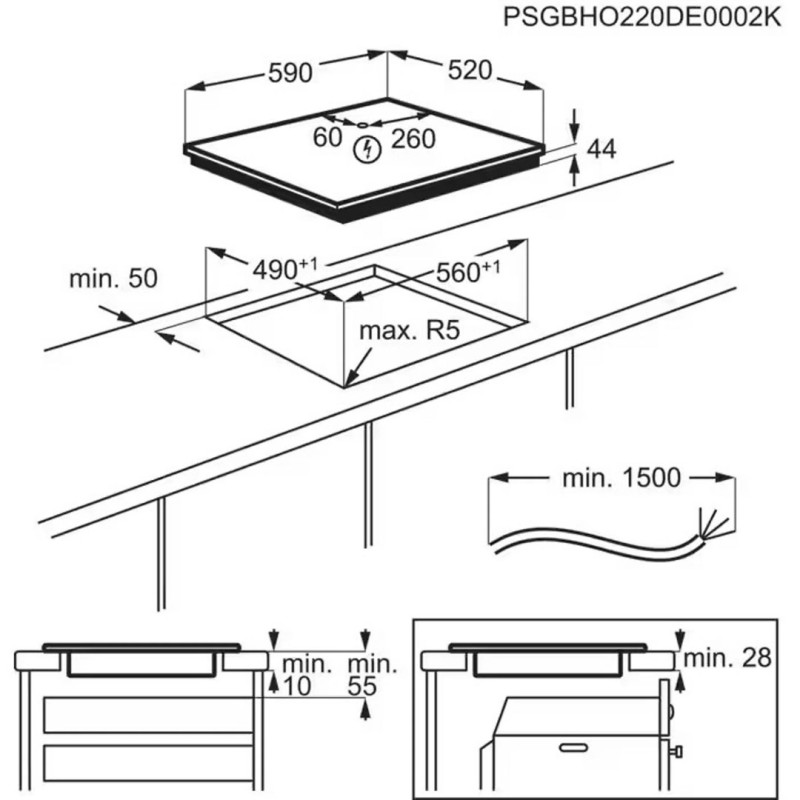 PSGBHO220DE0002K

590
520
60
260
44

min. 50
$490^{+1}$
$560^{+1}$
max. R5

min. 1500

min. 10
min. 55

min. 28