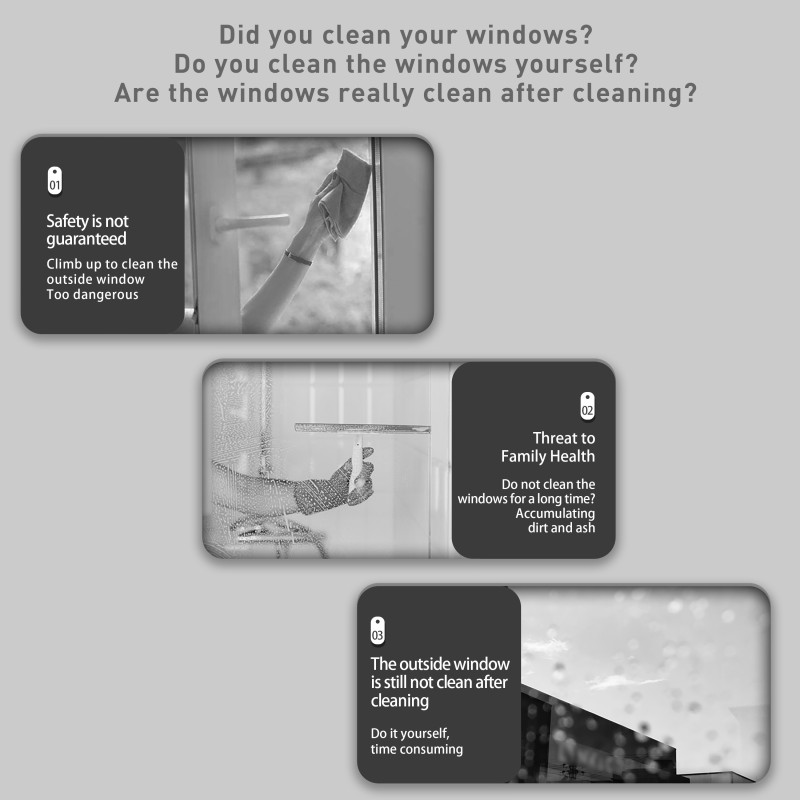 Did you clean your windows?
Do you clean the windows yourself?
Are the windows really clean after cleaning?

01

Safety is not guaranteed

Climb up to clean the outside window
Too dangerous

02

Threat to Family Health

Do not clean the windows for a long time?
Accumulating dirt and ash

03

The outside window is still not clean after cleaning

Do it yourself, time consuming