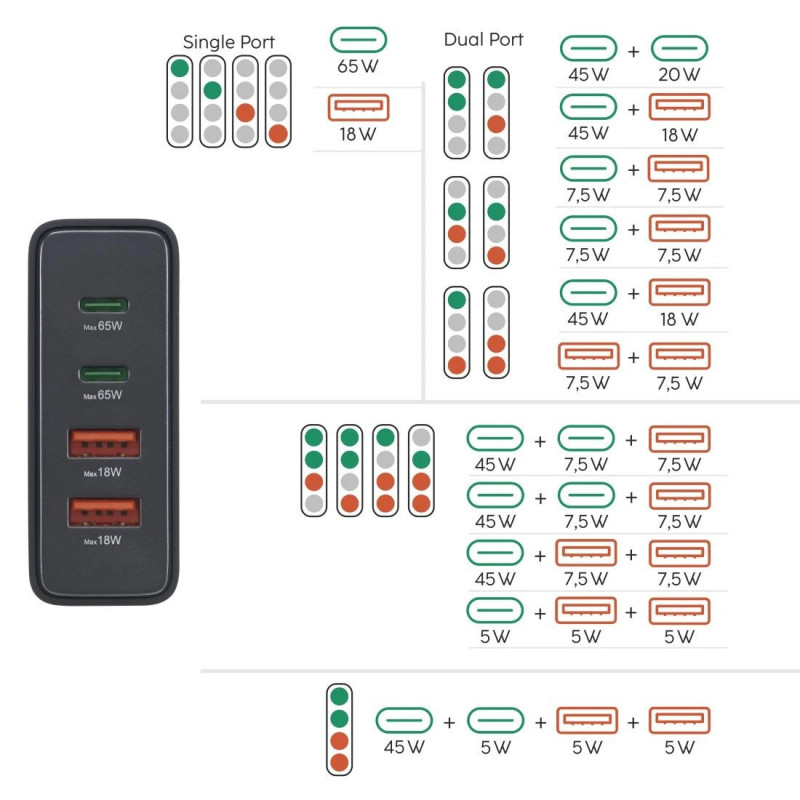 Single Port

65 W

18 W

Dual Port

45 W + 20 W

45 W + 18 W

7,5 W + 7,5 W

7,5 W + 7,5 W

45 W + 18 W

7,5 W + 7,5 W

Max 65W

Max 65W

Max 18W

Max 18W

45 W + 7,5 W + 7,5 W

45 W + 7,5 W + 7,5 W

45 W + 7,5 W + 7,5 W

5 W + 5 W + 5 W

45 W + 5 W + 5 W + 5 W