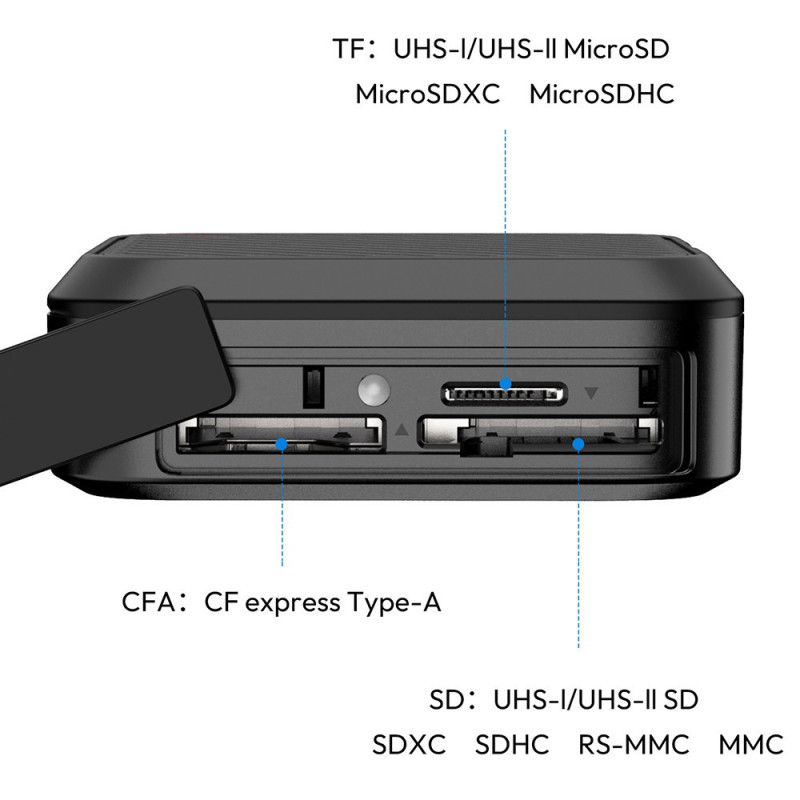 TF：UHS-I/UHS-II MicroSD
MicroSDXC MicroSDHC

CFA：CF express Type-A

SD：UHS-I/UHS-II SD
SDXC SDHC RS-MMC MMC