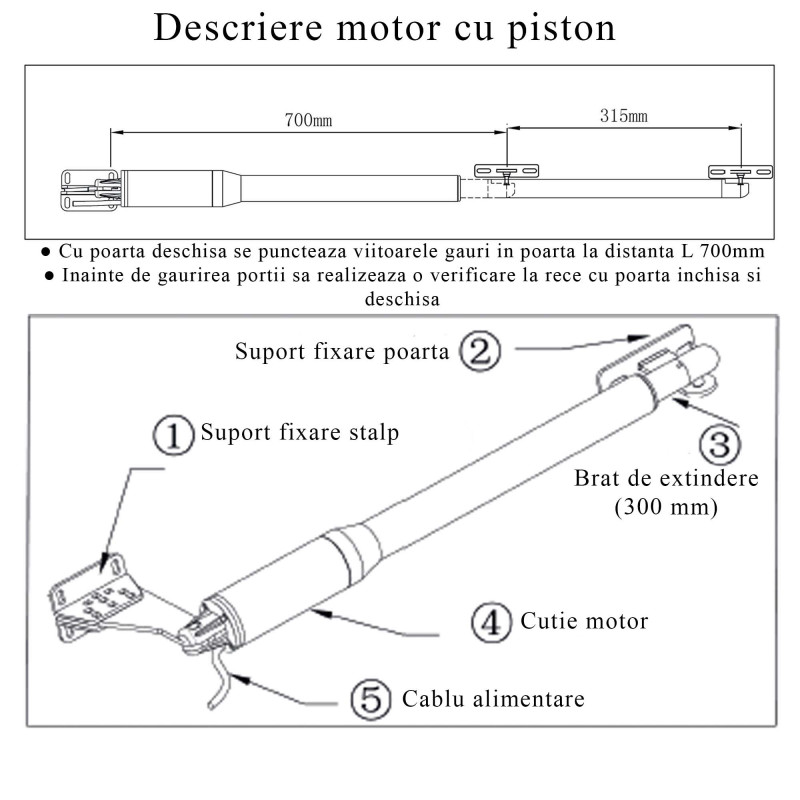 Descriere motor cu piston

700mm

315mm

● Cu poarta deschisa se puncteaza viitoarele gauri in poarta la distanta L 700mm
● Inainte de gaurirea portii sa realizeaza o verificare la rece cu poarta inchisa si deschisa

Suport fixare poarta ②

① Suport fixare stalp

③
Brat de extindere
(300 mm)

④ Cutie motor

⑤ Cablu alimentare