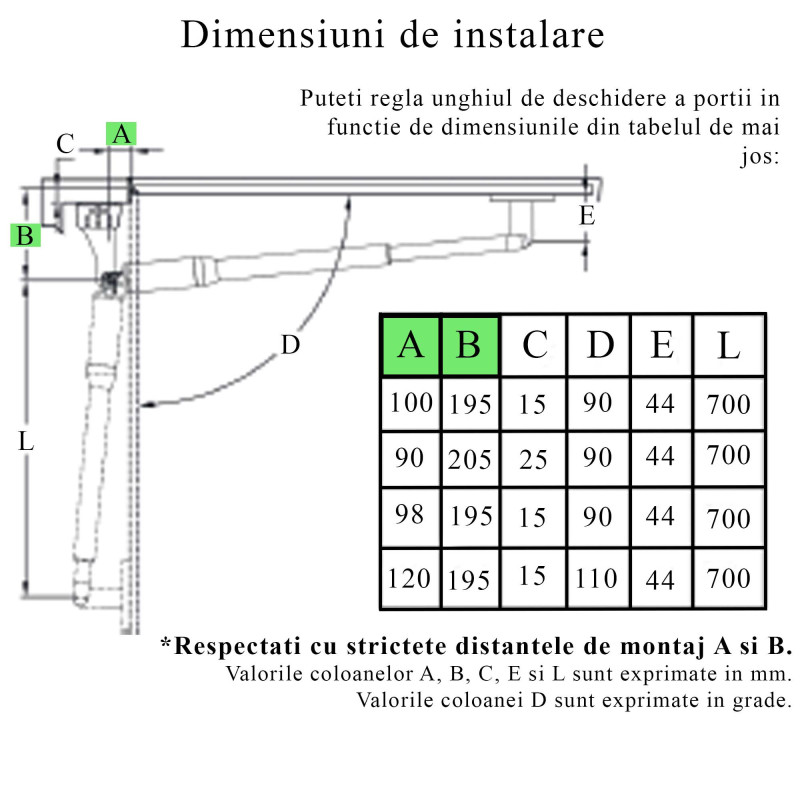 Dimensiuni de instalare

Puteti regla unghiul de deschidere a portii in functie de dimensiunile din tabelul de mai jos:

C
A
B
E
D
L

| A | B | C | D | E | L |
|---|---|---|---|---|---|
| 100 | 195 | 15 | 90 | 44 | 700 |
| 90 | 205 | 25 | 90 | 44 | 700 |
| 98 | 195 | 15 | 90 | 44 | 700 |
| 120 | 195 | 15 | 110 | 44 | 700 |

*Respectati cu strictete distantele de montaj A si B.
Valorile coloanelor A, B, C, E si L sunt exprimate in mm.
Valorile coloanei D sunt exprimate in grade.