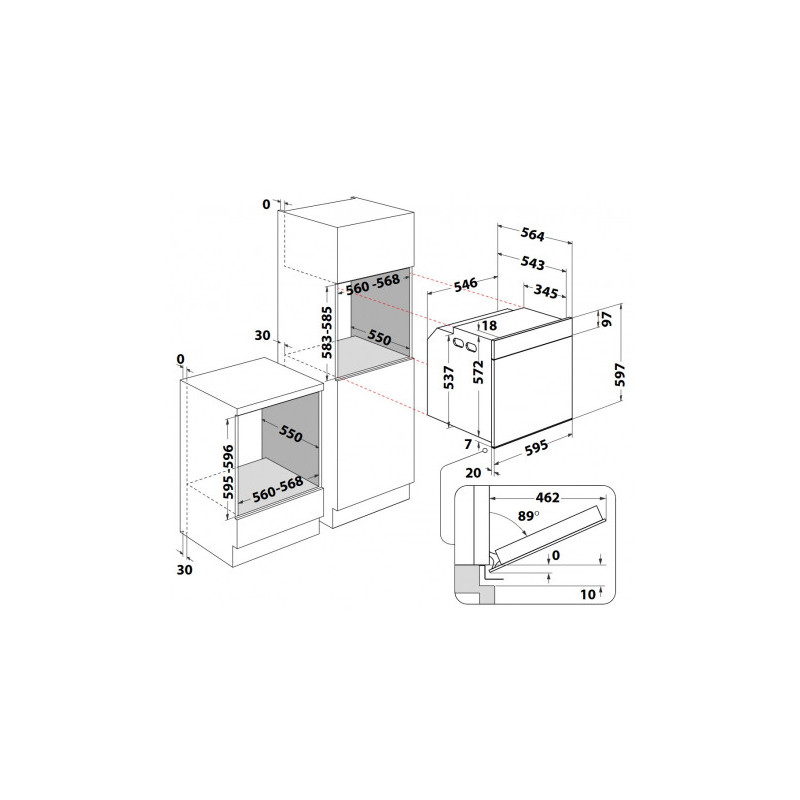 0
560 -568
583-585
550
30
0
550
595 -596
560-568
30
564
543
546
345
18
97
537
572
597
7
595
20
462
89°
0
10