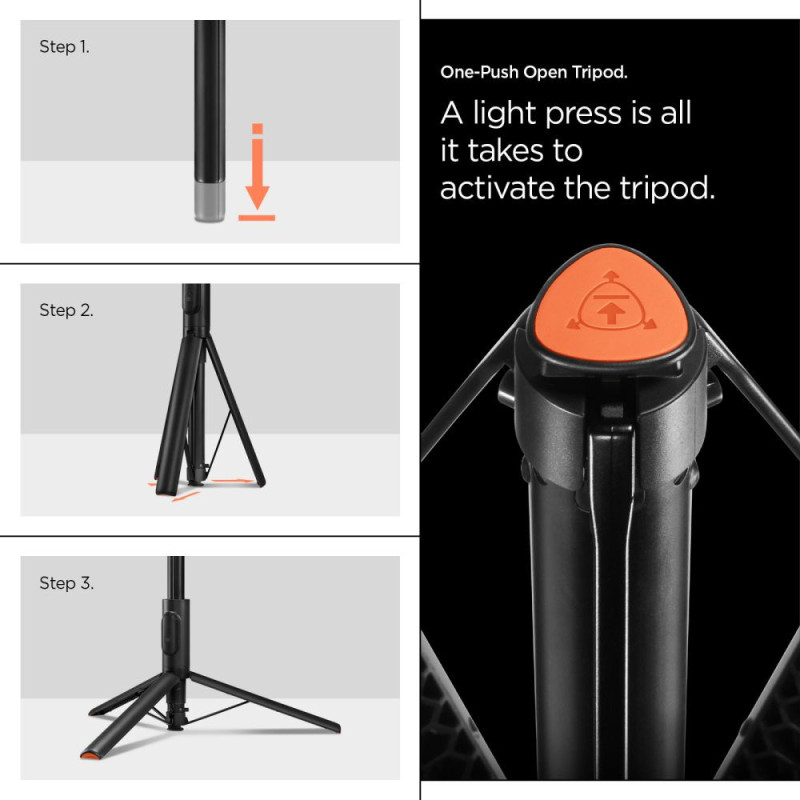 Step 1.

Step 2.

Step 3.

One-Push Open Tripod.

A light press is all it takes to activate the tripod.