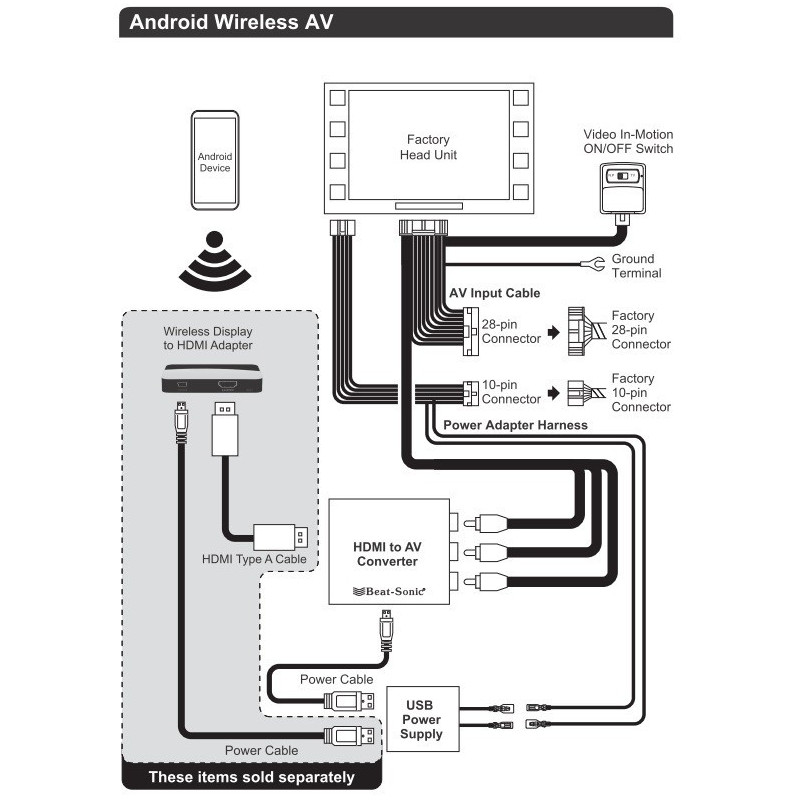 Android Wireless AV

Android Device

Factory Head Unit

Video In-Motion ON/OFF Switch

Ground Terminal

AV Input Cable

28-pin Connector

Factory 28-pin Connector

10-pin Connector

Factory 10-pin Connector

Power Adapter Harness

Wireless Display to HDMI Adapter

HDMI Type A Cable

HDMI to AV Converter

Beat-Sonic

Power Cable

USB Power Supply

Power Cable

These items sold separately