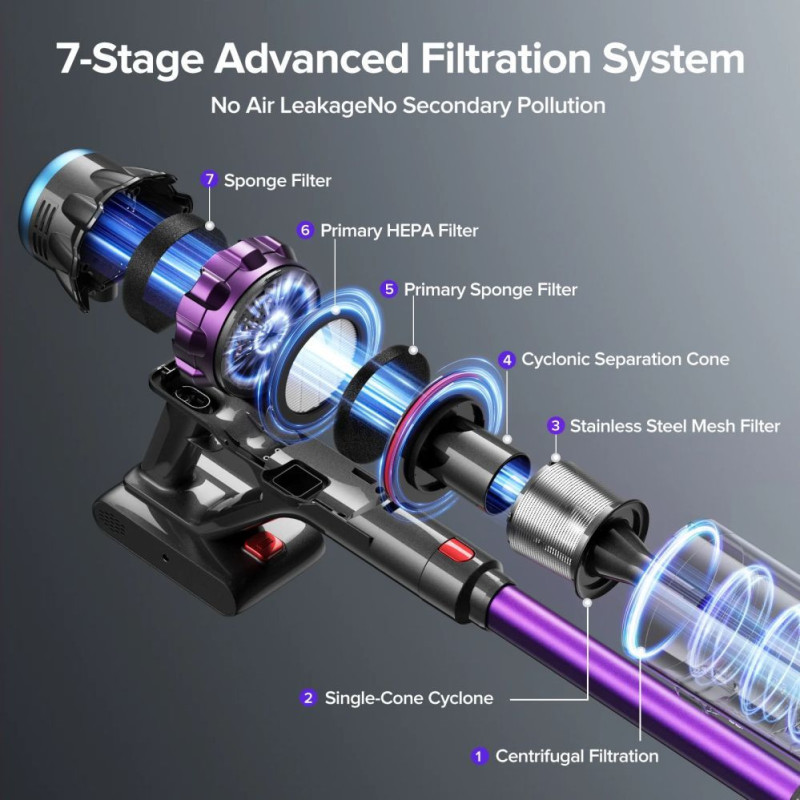 7-Stage Advanced Filtration System

No Air LeakageNo Secondary Pollution

7 Sponge Filter

6 Primary HEPA Filter

5 Primary Sponge Filter

4 Cyclonic Separation Cone

3 Stainless Steel Mesh Filter

2 Single-Cone Cyclone

1 Centrifugal Filtration