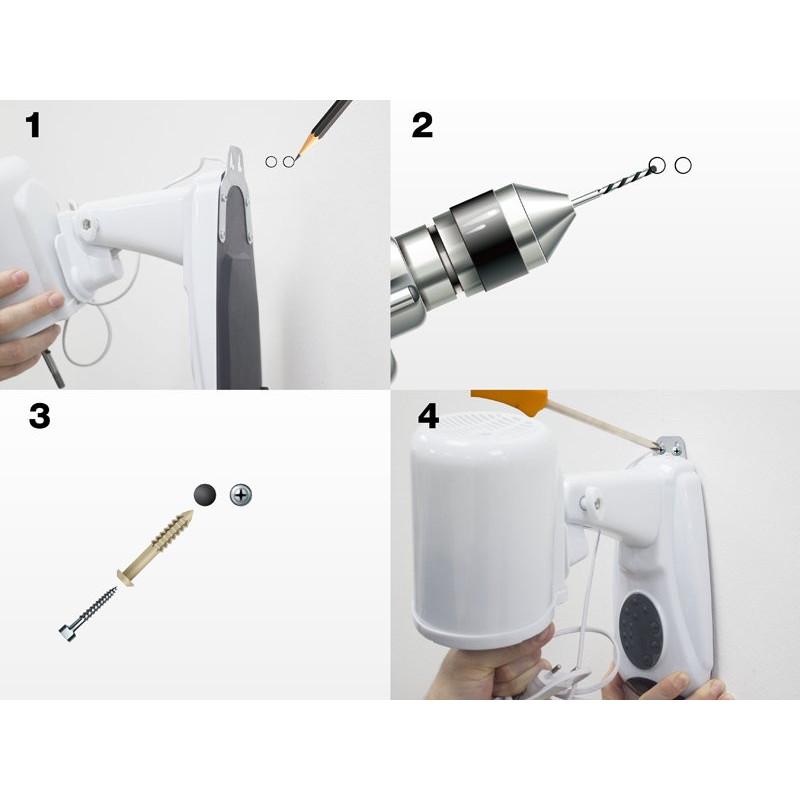 1

2

3

4