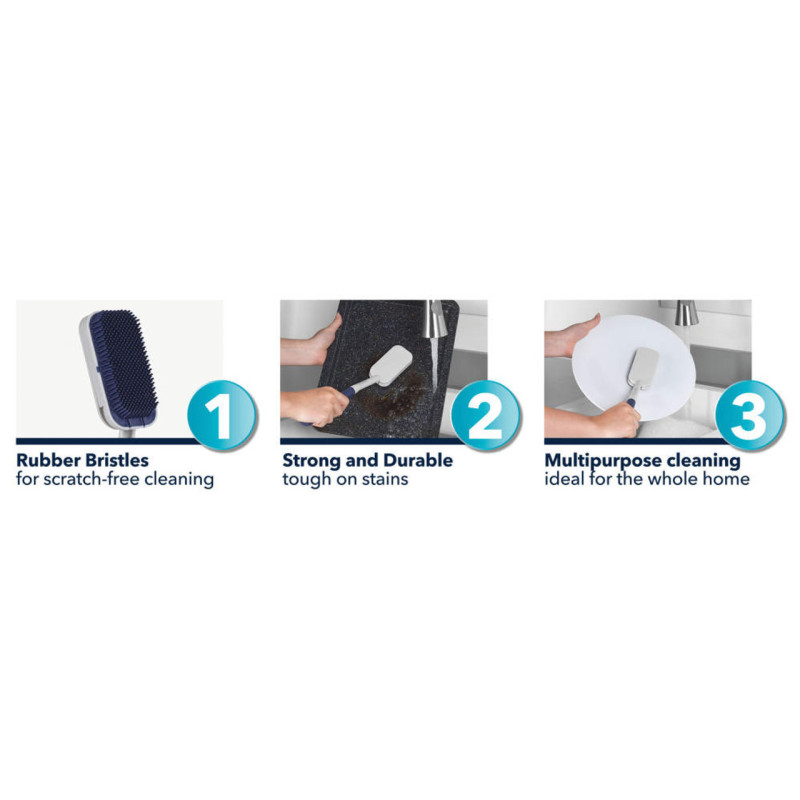 1
Rubber Bristles
for scratch-free cleaning

2
Strong and Durable
tough on stains

3
Multipurpose cleaning
ideal for the whole home