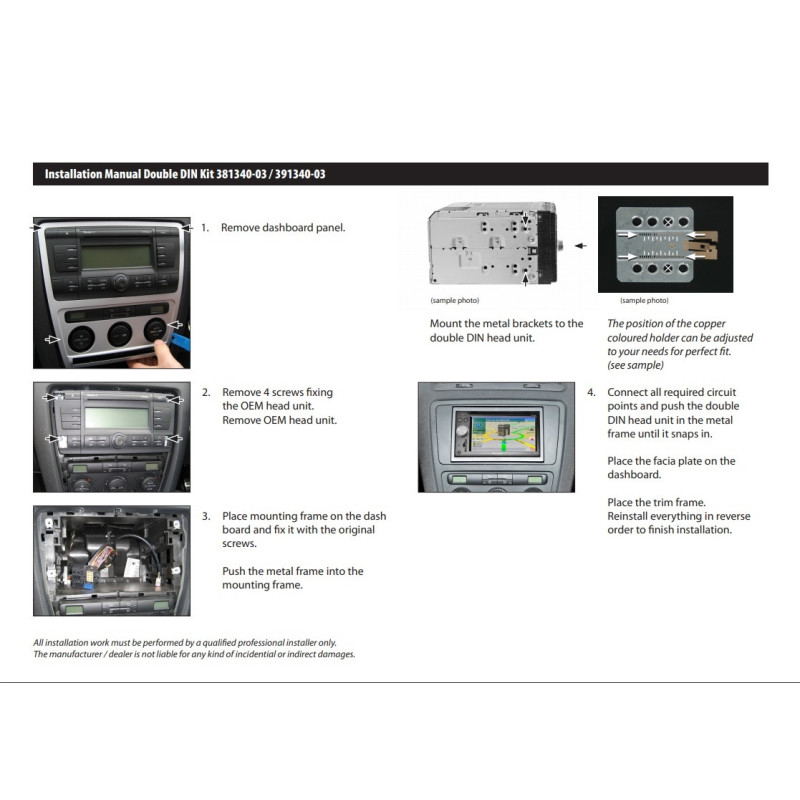 Installation Manual Double DIN Kit 381340-03 / 391340-03

1. Remove dashboard panel.

2. Remove 4 screws fixing the OEM head unit. Remove OEM head unit.

3. Place mounting frame on the dash board and fix it with the original screws.

Push the metal frame into the mounting frame.

(sample photo)

(sample photo)

Mount the metal brackets to the double DIN head unit.

The position of the copper coloured holder can be adjusted to your needs for perfect fit. (see sample)

4. Connect all required circuit points and push the double DIN head unit in the metal frame until it snaps in.

Place the facia plate on the dashboard.

Place the trim frame. Reinstall everything in reverse order to finish installation.

All installation work must be performed by a qualified professional installer only.
The manufacturer / dealer is not liable for any kind of incidential or indirect damages.