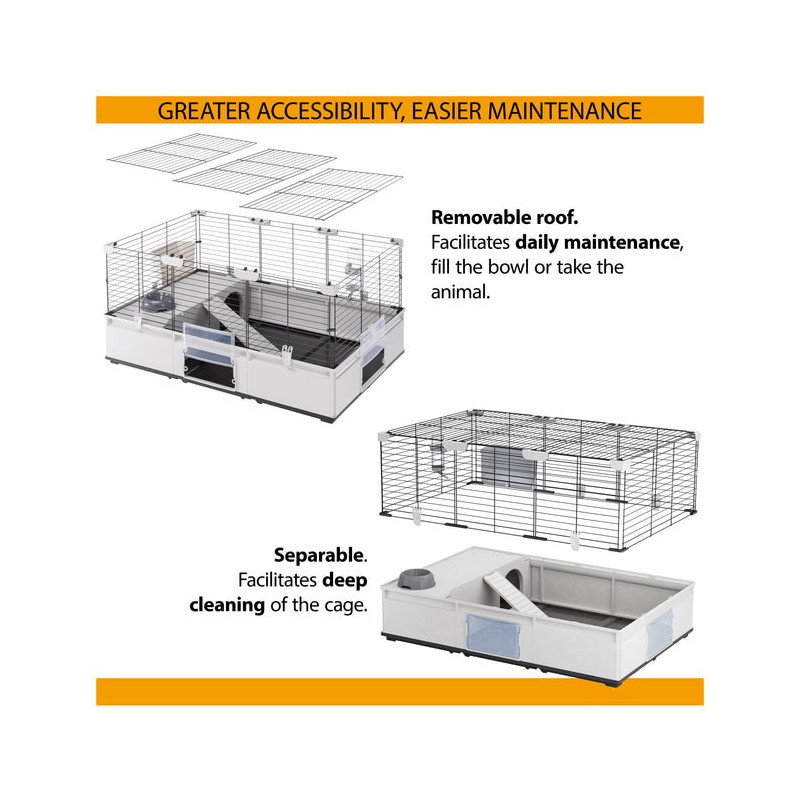 GREATER ACCESSIBILITY, EASIER MAINTENANCE

Removable roof.
Facilitates daily maintenance, fill the bowl or take the animal.

Separable.
Facilitates deep cleaning of the cage.