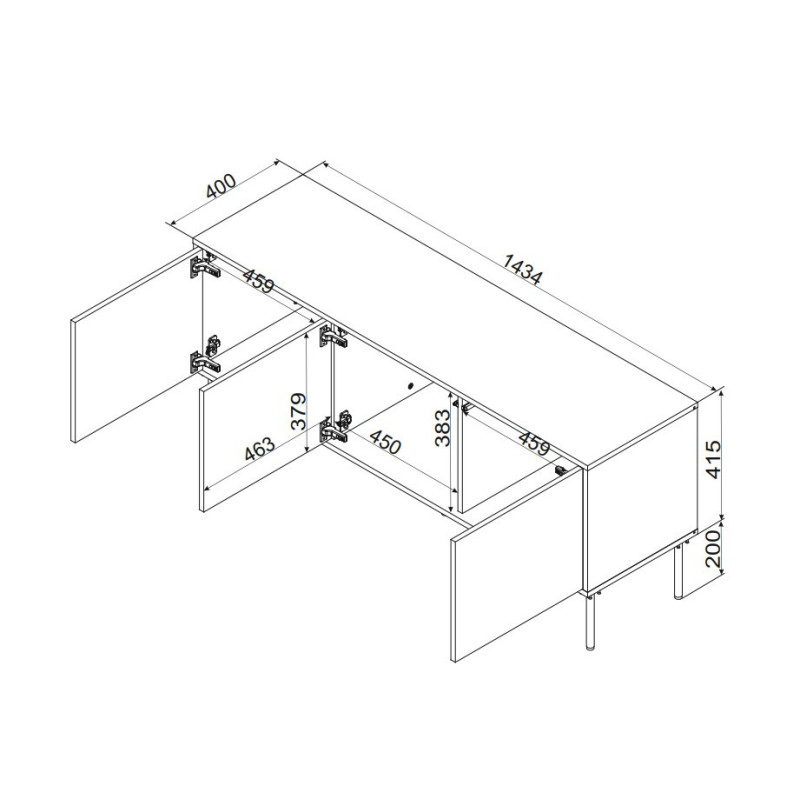 400
1434
459
379
463
450
383
459
415
200