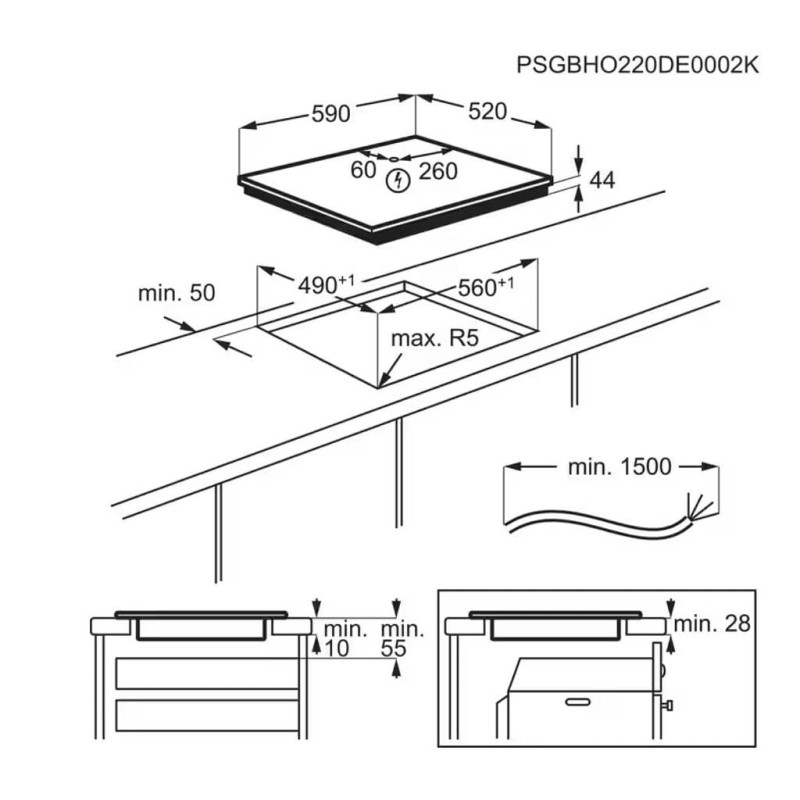 PSGBHO220DE0002K

590

520

60

260

44

min. 50

$490^{+1}$

$560^{+1}$

max. R5

min. 1500

min.
10

min.
55

min. 28