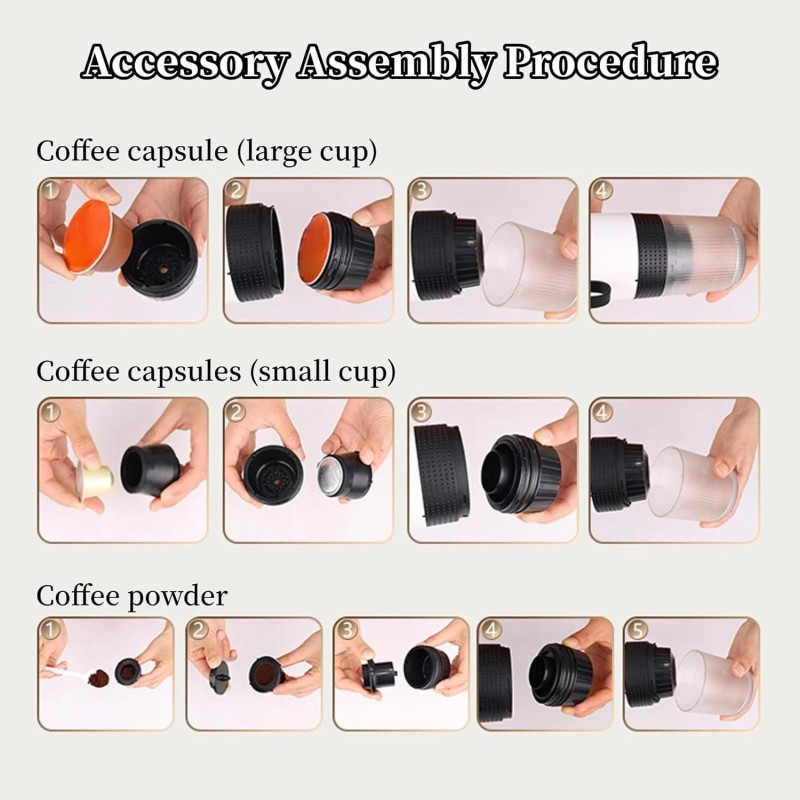 Accessory Assembly Procedure

Coffee capsule (large cup)

1 2 3 4

Coffee capsules (small cup)

1 2 3 4

Coffee powder

1 2 3 4 5