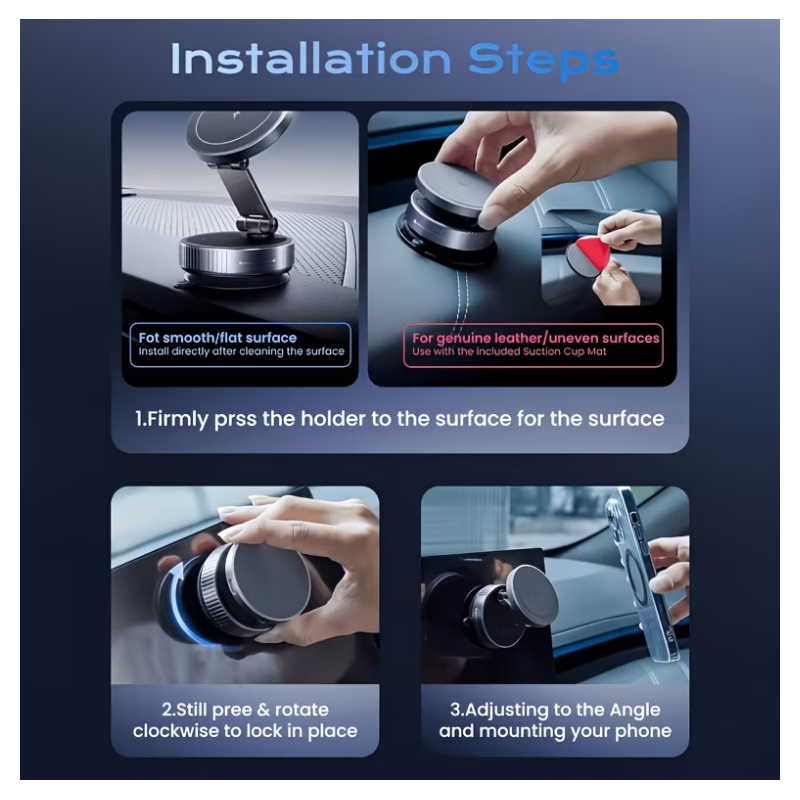 Installation Steps

Fot smooth/flat surface
Install directly after cleaning the surface

For genuine leather/uneven surfaces
Use with the included Suction Cup Mat

1.Firmly prss the holder to the surface for the surface

2.Still pree & rotate clockwise to lock in place

3.Adjusting to the Angle and mounting your phone