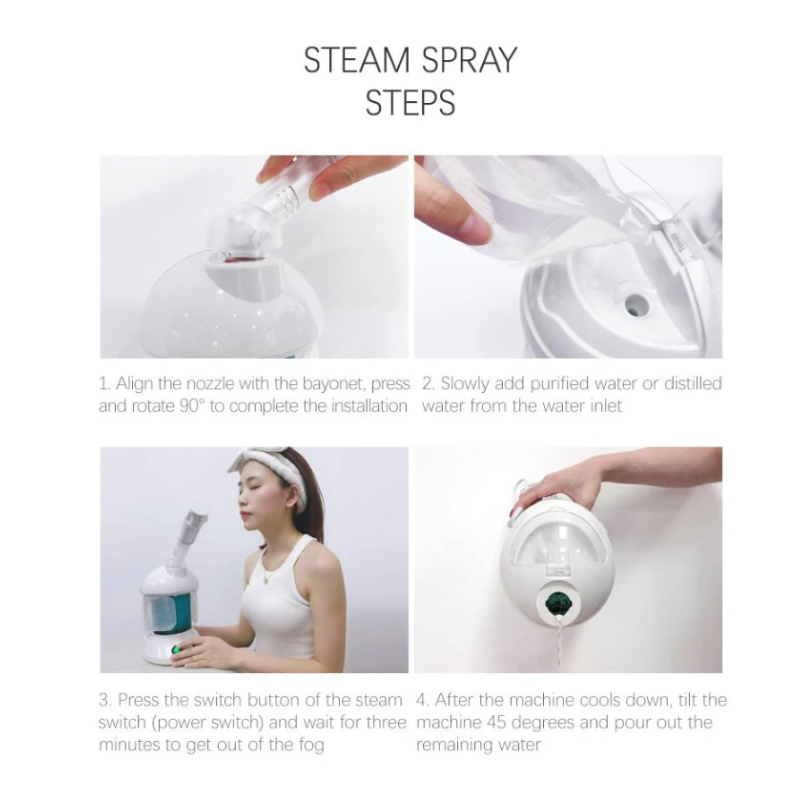 STEAM SPRAY
STEPS

1. Align the nozzle with the bayonet, press and rotate 90° to complete the installation

2. Slowly add purified water or distilled water from the water inlet

3. Press the switch button of the steam switch (power switch) and wait for three minutes to get out of the fog

4. After the machine cools down, tilt the machine 45 degrees and pour out the remaining water