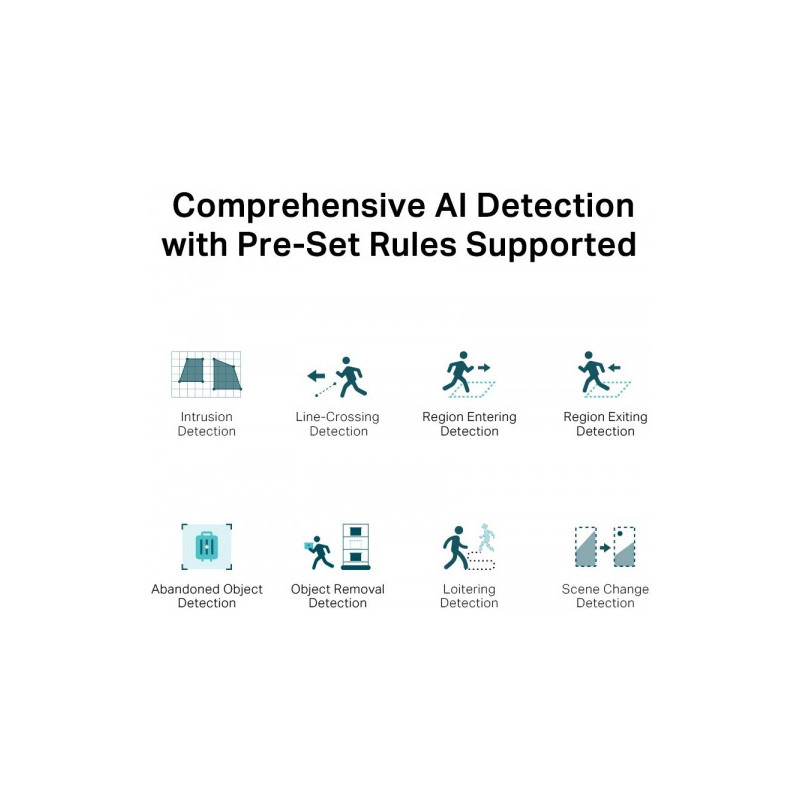 Comprehensive AI Detection with Pre-Set Rules Supported

Intrusion Detection

Line-Crossing Detection

Region Entering Detection

Region Exiting Detection

Abandoned Object Detection

Object Removal Detection

Loitering Detection

Scene Change Detection