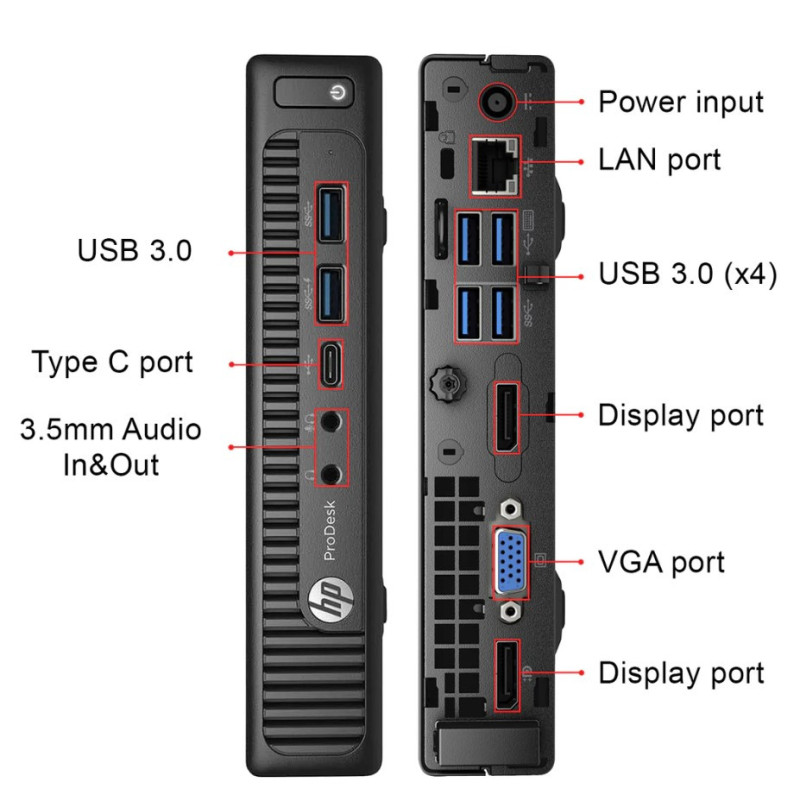 USB 3.0

Type C port

3.5mm Audio In&Out

ProDesk

hp

Power input

LAN port

USB 3.0 (x4)

Display port

VGA port

Display port