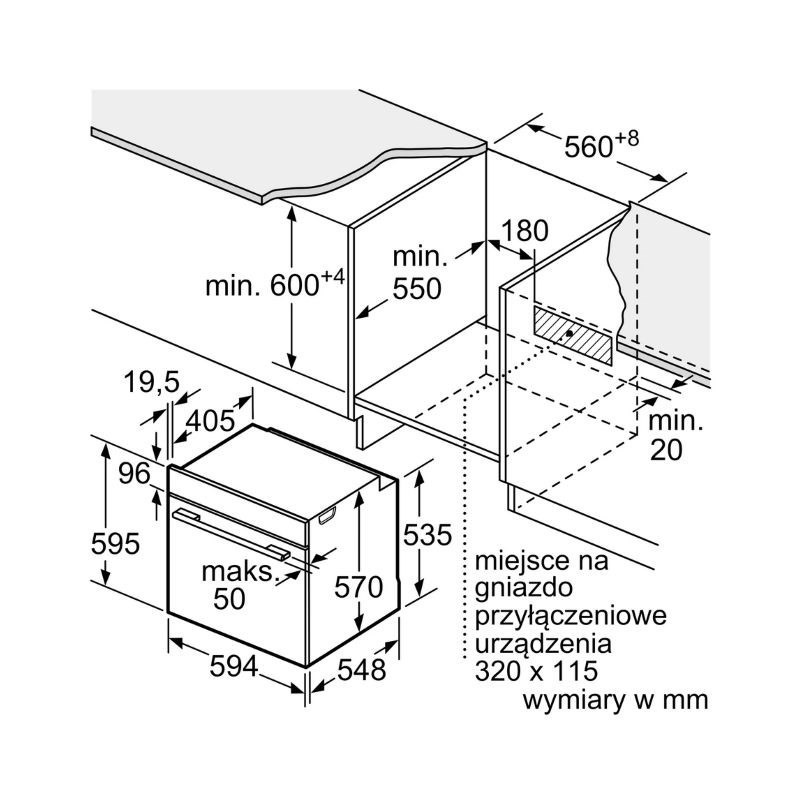 $560^{+8}$

180

min. $600^{+4}$

min.
550

19,5

405

min.
20

96

595

535

maks.
50

570

594

548

miejsce na
gniazdo
przyłączeniowe
urządzenia
320 x 115

wymiary w mm