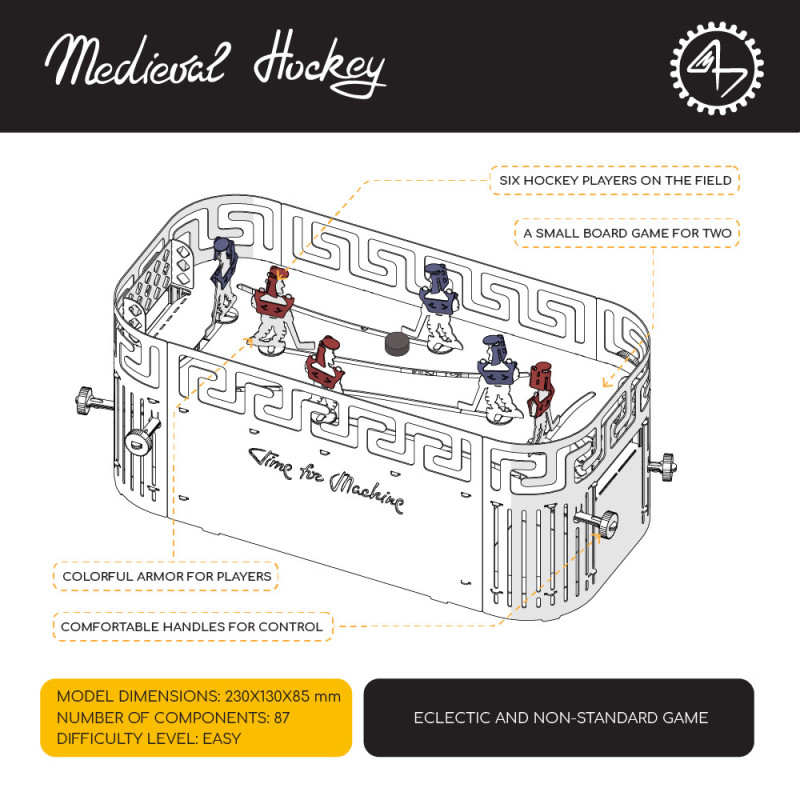 Medieval Hockey

SIX HOCKEY PLAYERS ON THE FIELD

A SMALL BOARD GAME FOR TWO

Time for Machine

COLORFUL ARMOR FOR PLAYERS

COMFORTABLE HANDLES FOR CONTROL

MODEL DIMENSIONS: 230X130X85 mm
NUMBER OF COMPONENTS: 87
DIFFICULTY LEVEL: EASY

ECLECTIC AND NON-STANDARD GAME