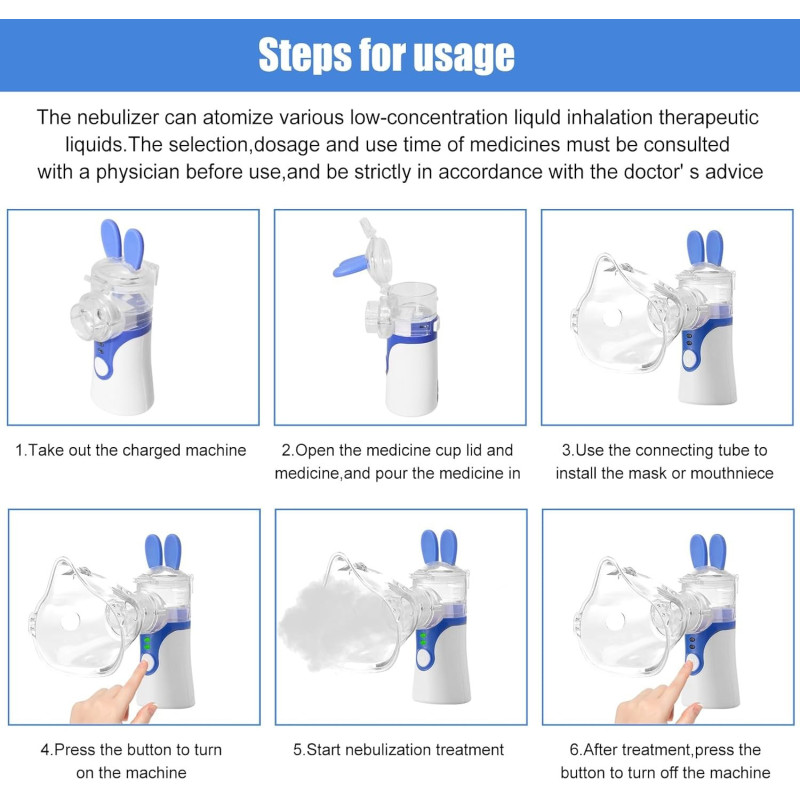 Steps for usage

The nebulizer can atomize various low-concentration liquld inhalation therapeutic liquids.The selection,dosage and use time of medicines must be consulted with a physician before use,and be strictly in accordance with the doctor' s advice

1.Take out the charged machine

2.Open the medicine cup lid and medicine,and pour the medicine in

3.Use the connecting tube to install the mask or mouthniece

4.Press the button to turn on the machine

5.Start nebulization treatment

6.After treatment,press the button to turn off the machine