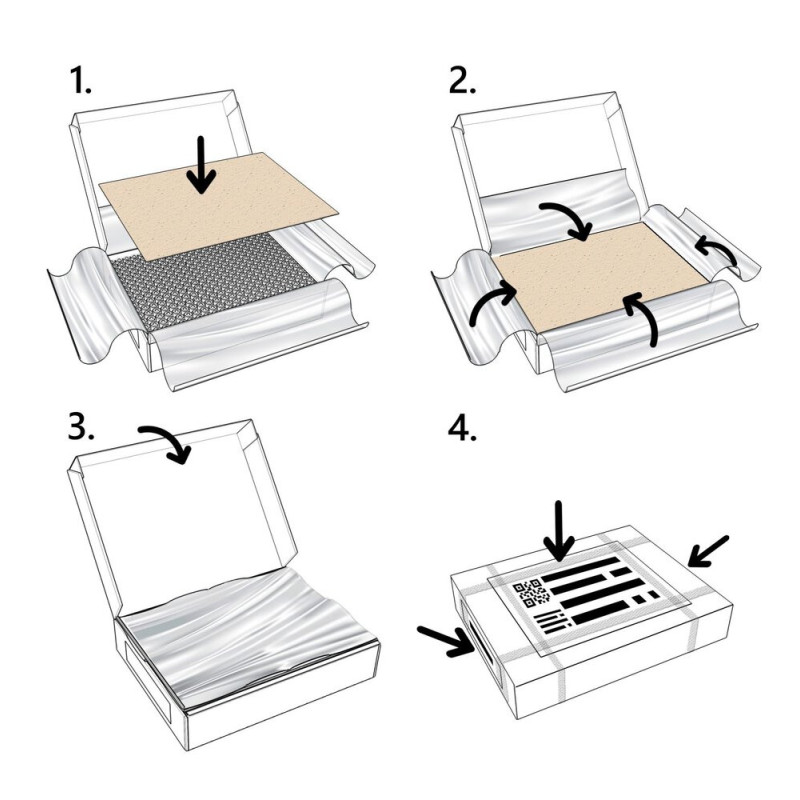 1.

2.

3.

4.