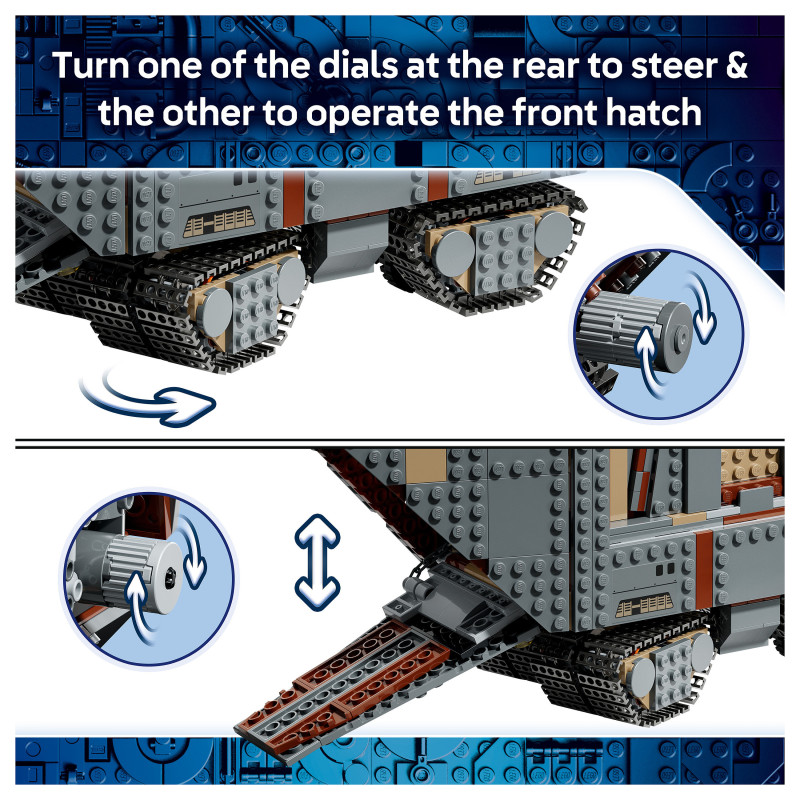 Turn one of the dials at the rear to steer & the other to operate the front hatch