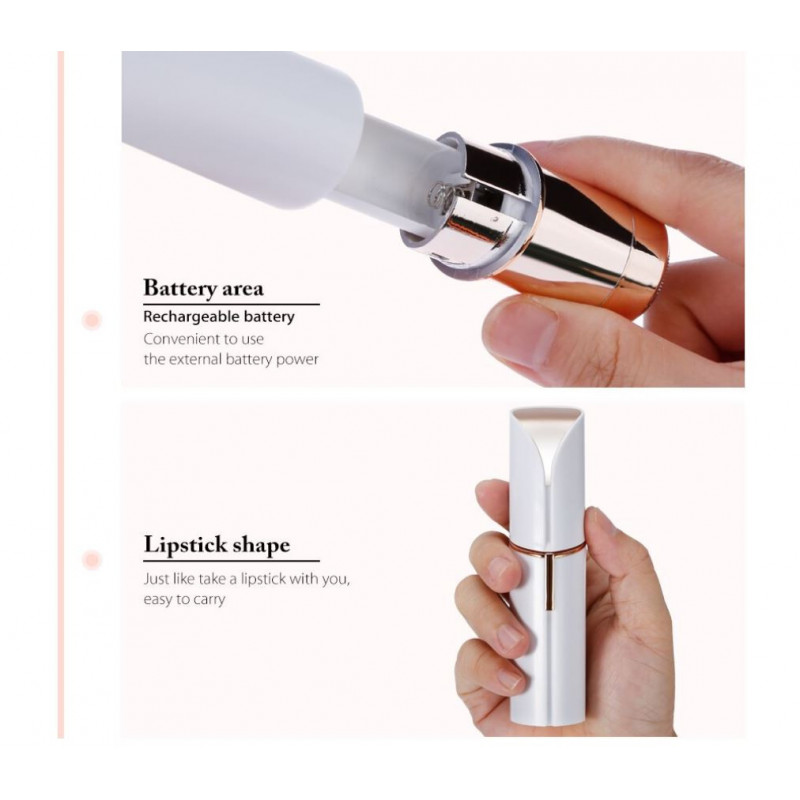 Battery area
Rechargeable battery
Convenient to use
the external battery power

Lipstick shape
Just like take a lipstick with you,
easy to carry