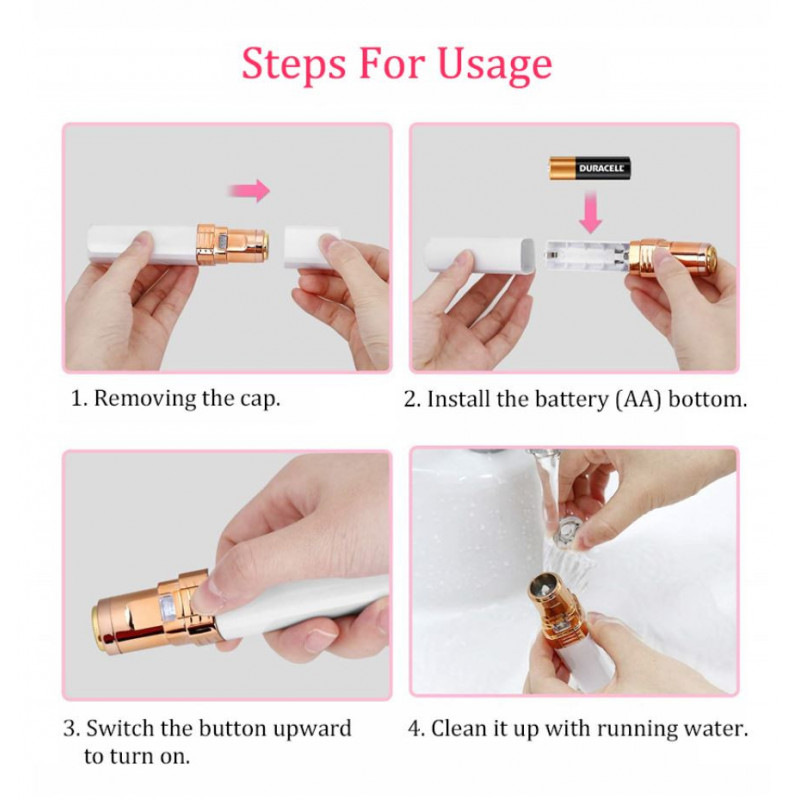 Steps For Usage

DURACELL

1. Removing the cap.

2. Install the battery (AA) bottom.

3. Switch the button upward to turn on.

4. Clean it up with running water.