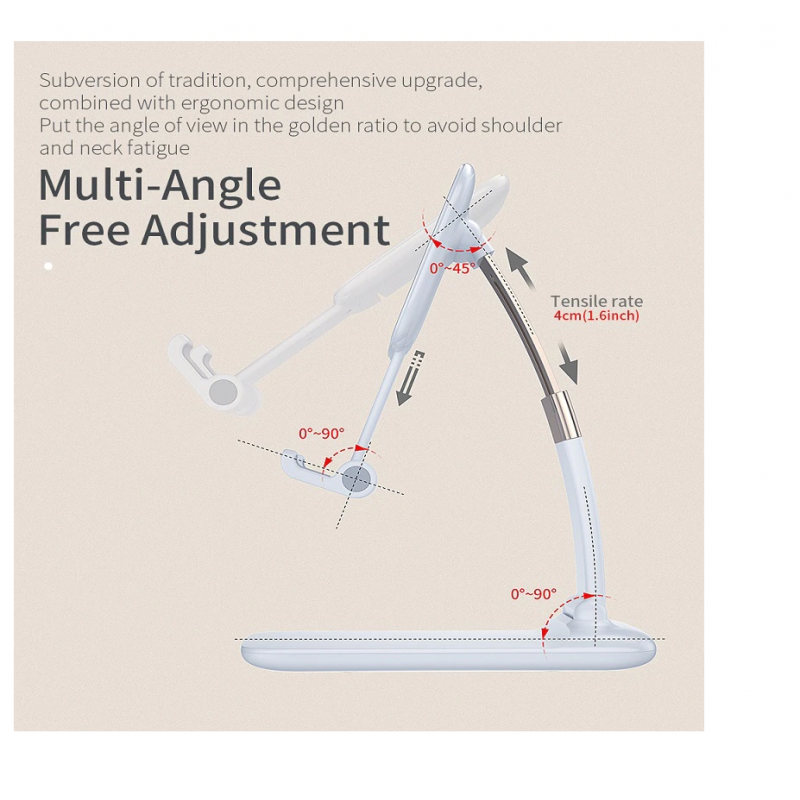 Subversion of tradition, comprehensive upgrade, combined with ergonomic design
Put the angle of view in the golden ratio to avoid shoulder and neck fatigue

Multi-Angle
Free Adjustment

0°~45°

Tensile rate
4cm(1.6inch)

0°~90°

0°~90°